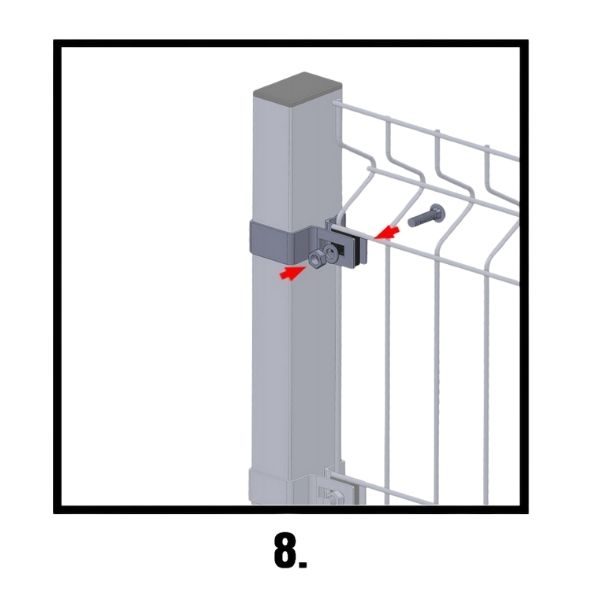 8.