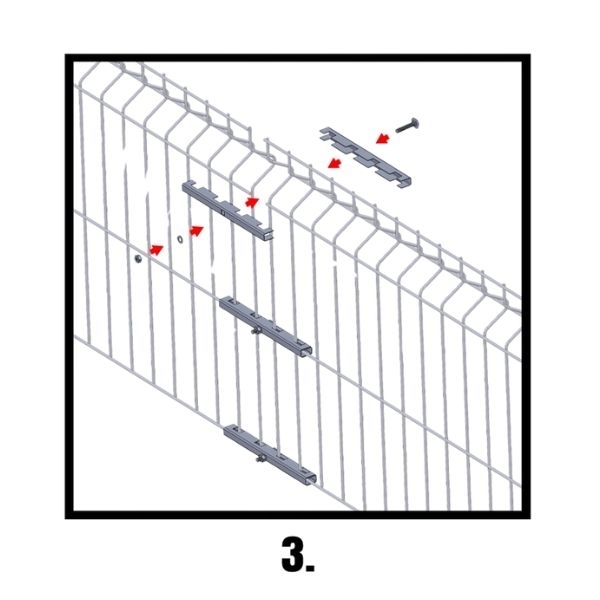 3.